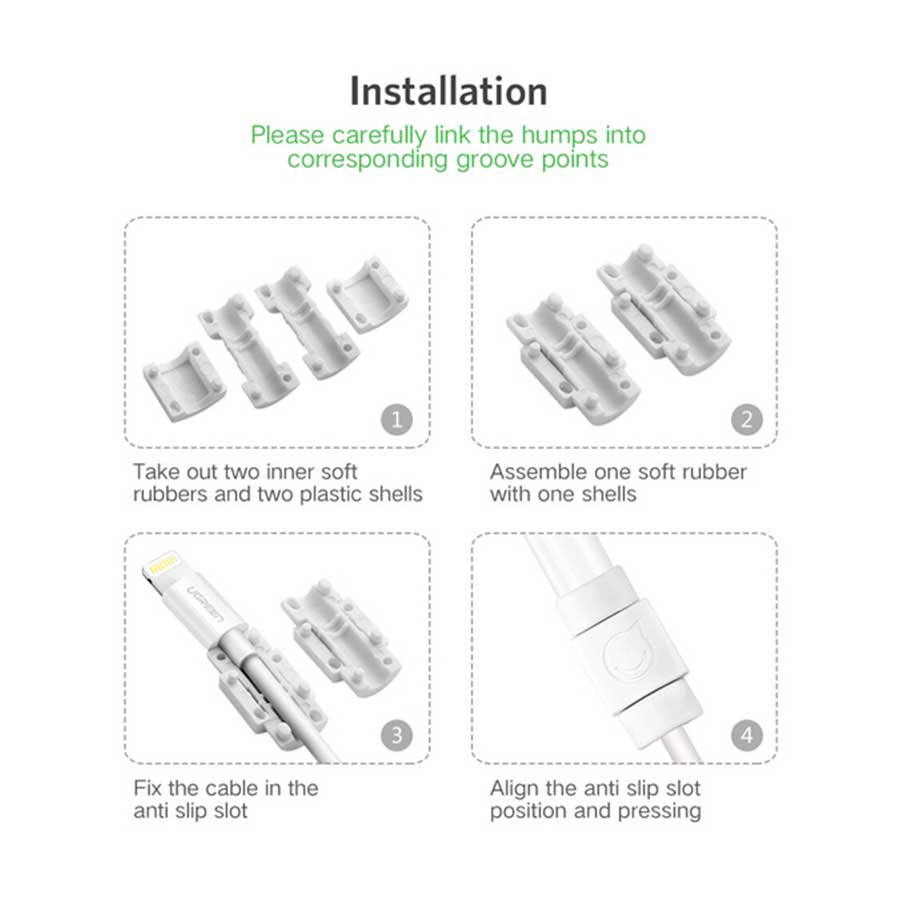 Installation

Please carefully link the humps into corresponding groove points

1

Take out two inner soft rubbers and two plastic shells

2

Assemble one soft rubber with one shells

UGREEN

3

Fix the cable in the anti slip slot

4

Align the anti slip slot position and pressing