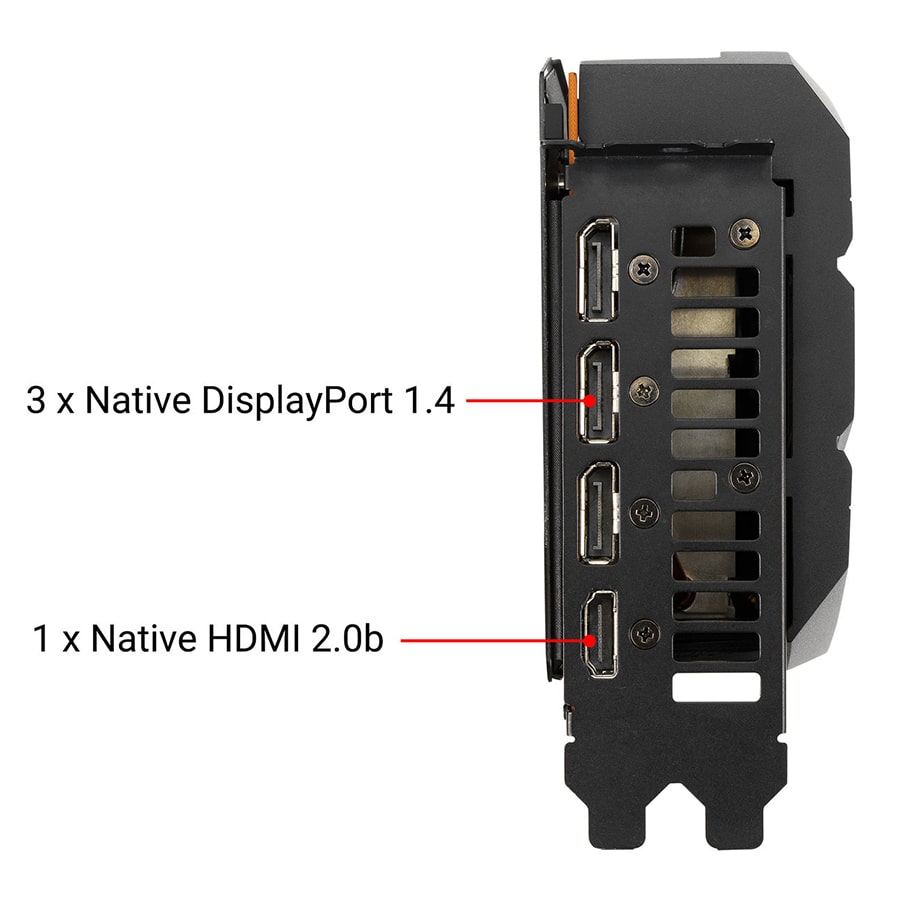 3 x Native DisplayPort 1.4

1 x Native HDMI 2.0b