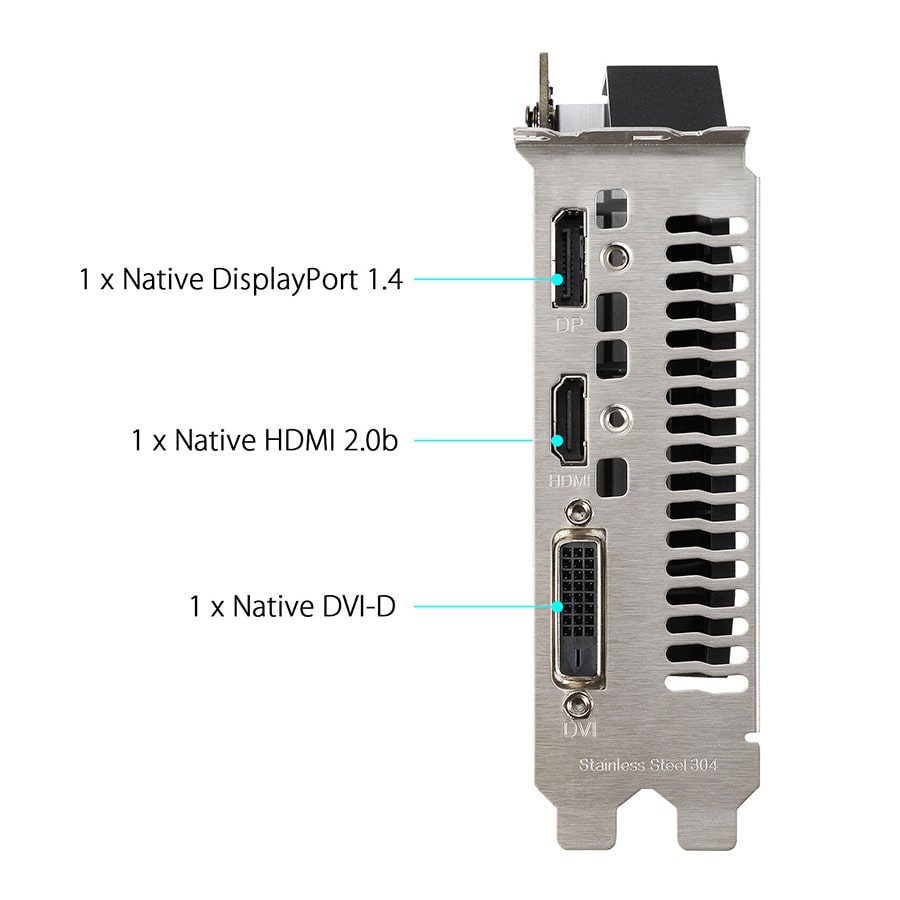 1 x Native DisplayPort 1.4

DP

1 x Native HDMI 2.0b

HDMI

1 x Native DVI-D

DVI

Stainless Steel 304