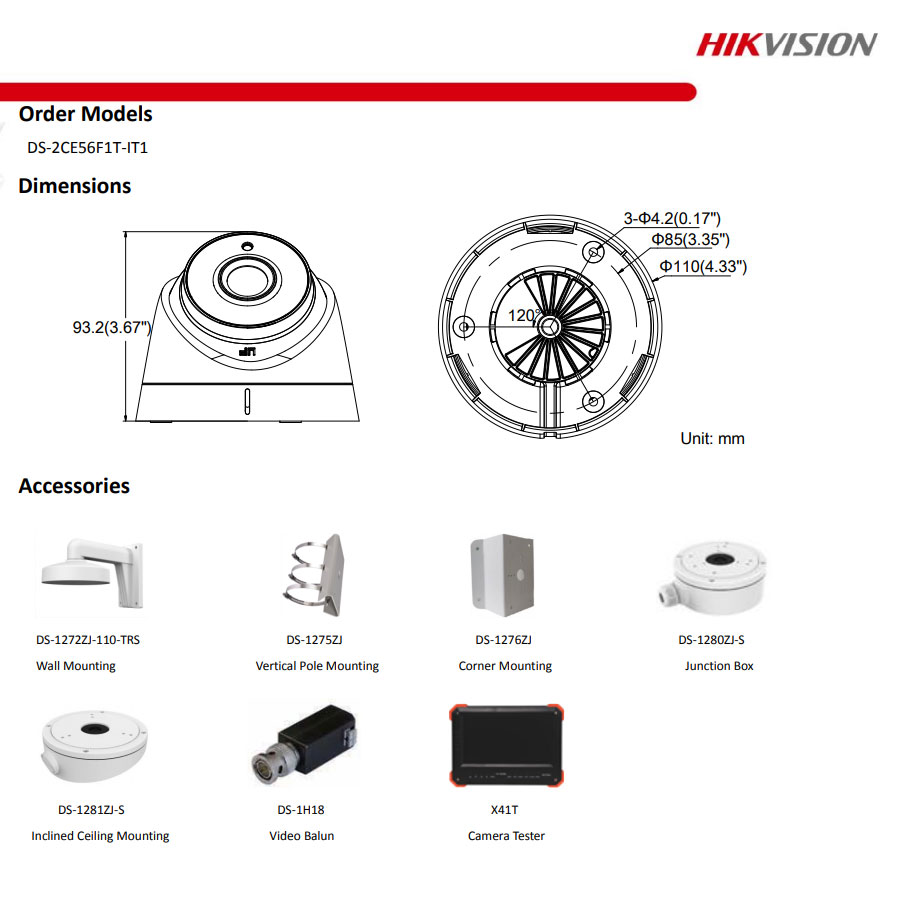 HIKVISION

Order Models

DS-2CE56F1T-IT1

Dimensions

93.2(3.67")

3-Φ4.2(0.17")
Φ85(3.35")
Φ110(4.33")
120°

Unit: mm

Accessories

DS-1272ZJ-110-TRS
Wall Mounting

DS-1275ZJ
Vertical Pole Mounting

DS-1276ZJ
Corner Mounting

DS-1280ZJ-S
Junction Box

DS-1281ZJ-S
Inclined Ceiling Mounting

DS-1H18
Video Balun

X41T
Camera Tester