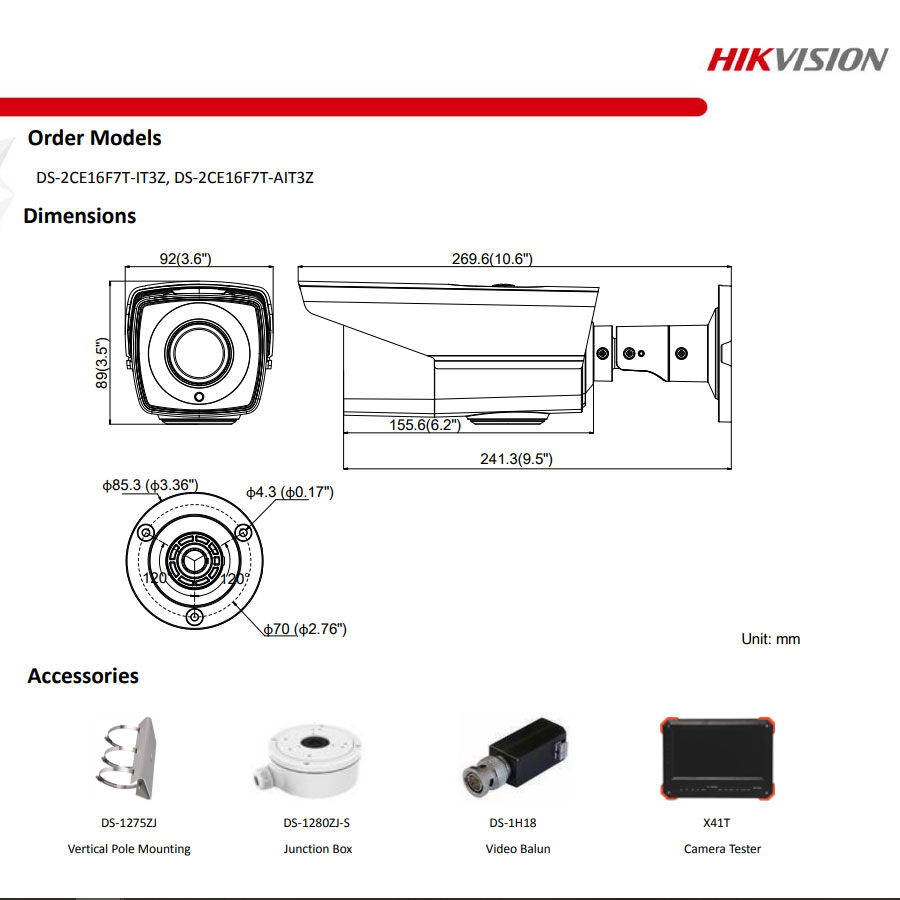 HIKVISION

Order Models

DS-2CE16F7T-IT3Z, DS-2CE16F7T-AIT3Z

Dimensions

92(3.6")

89(3.5")

269.6(10.6")

155.6(6.2")

241.3(9.5")

ϕ85.3 (ϕ3.36")

ϕ4.3 (ϕ0.17")

120°

120°

ϕ70 (ϕ2.76")

Unit: mm

Accessories

DS-1275ZJ
Vertical Pole Mounting

DS-1280ZJ-S
Junction Box

DS-1H18
Video Balun

X41T
Camera Tester